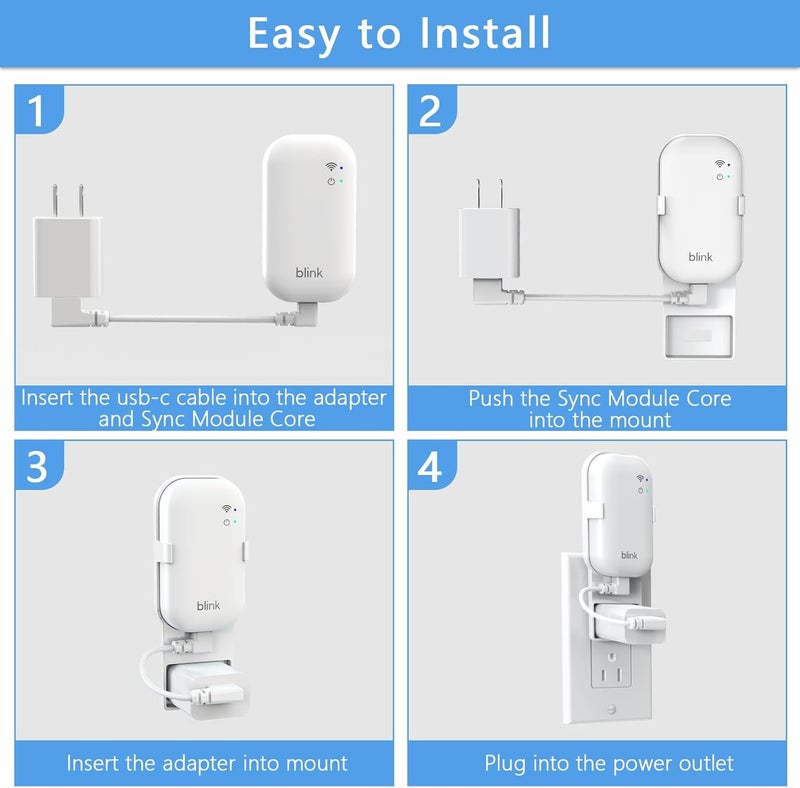 Easy to Install

1

blink

Insert the usb-c cable into the adapter and Sync Module Core

2

blink

Push the Sync Module Core into the mount

3

blink

Insert the adapter into mount

4

blink

Plug into the power outlet